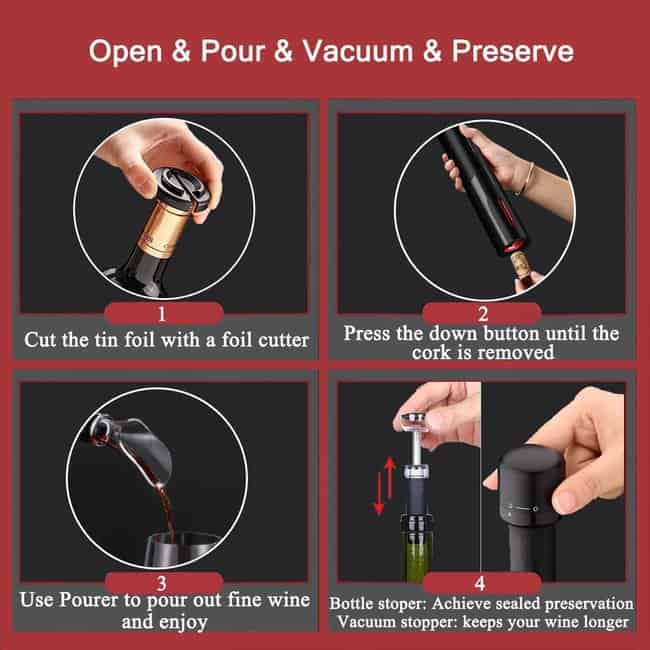 Open & Pour & Vacuum & Preserve

1
Cut the tin foil with a foil cutter

2
Press the down button until the cork is removed

3
Use Pourer to pour out fine wine and enjoy

4
Bottle stoper: Achieve sealed preservation
Vacuum stopper: keeps your wine longer